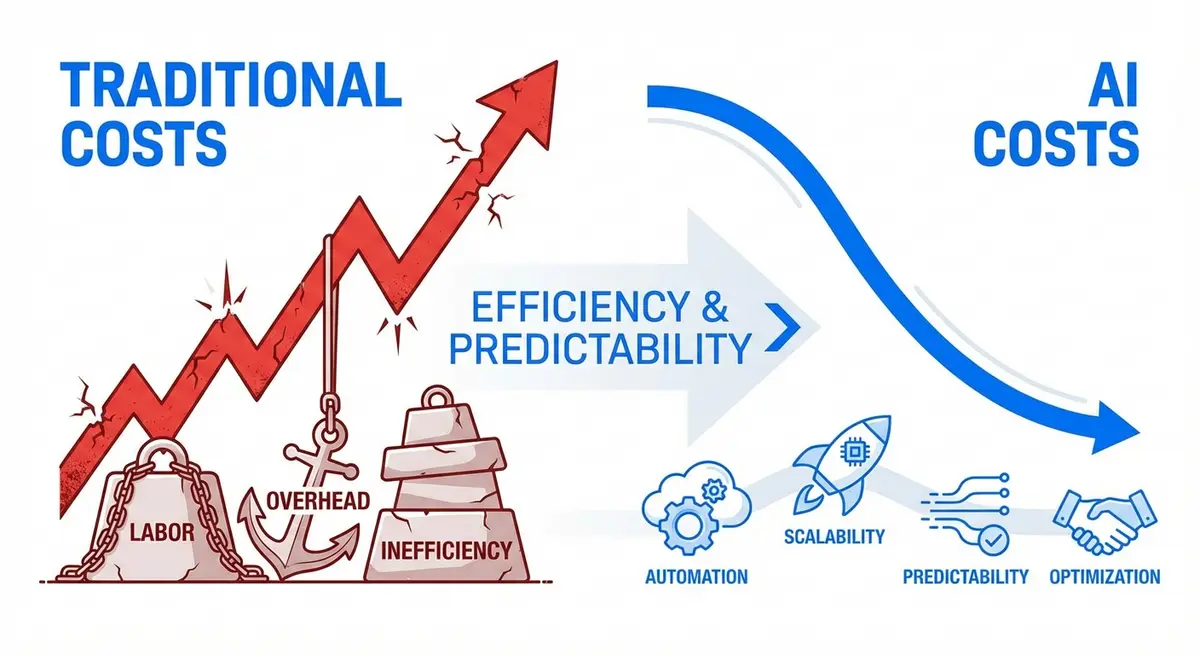 TRADITIONAL COSTS

AI COSTS

EFFICIENCY & PREDICTABILITY

LABOR

OVERHEAD

INEFFICIENCY

AUTOMATION

SCALABILITY

PREDICTABILITY

OPTIMIZATION