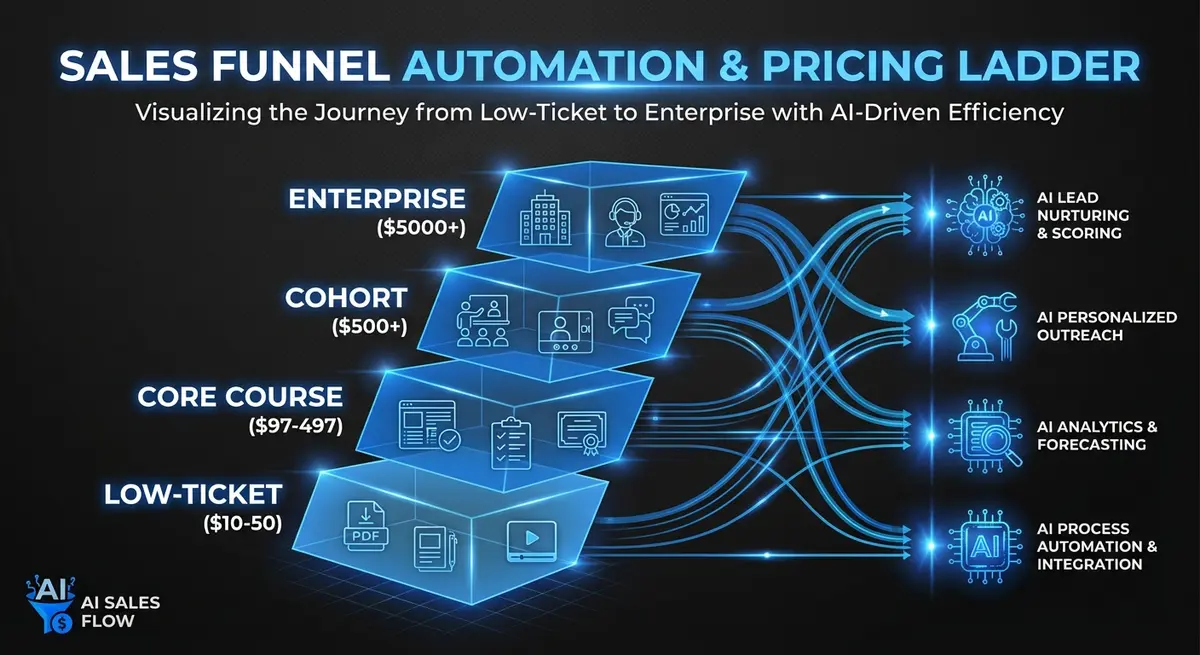 SALES FUNNEL AUTOMATION & PRICING LADDER

Visualizing the Journey from Low-Ticket to Enterprise with AI-Driven Efficiency

ENTERPRISE
($5000+)

COHORT
($500+)

CORE COURSE
($97-497)

LOW-TICKET
($10-50)

PDF

AI

AI LEAD NURTURING & SCORING

AI PERSONALIZED OUTREACH

AI ANALYTICS & FORECASTING

AI

AI PROCESS AUTOMATION & INTEGRATION

AI

AI SALES FLOW