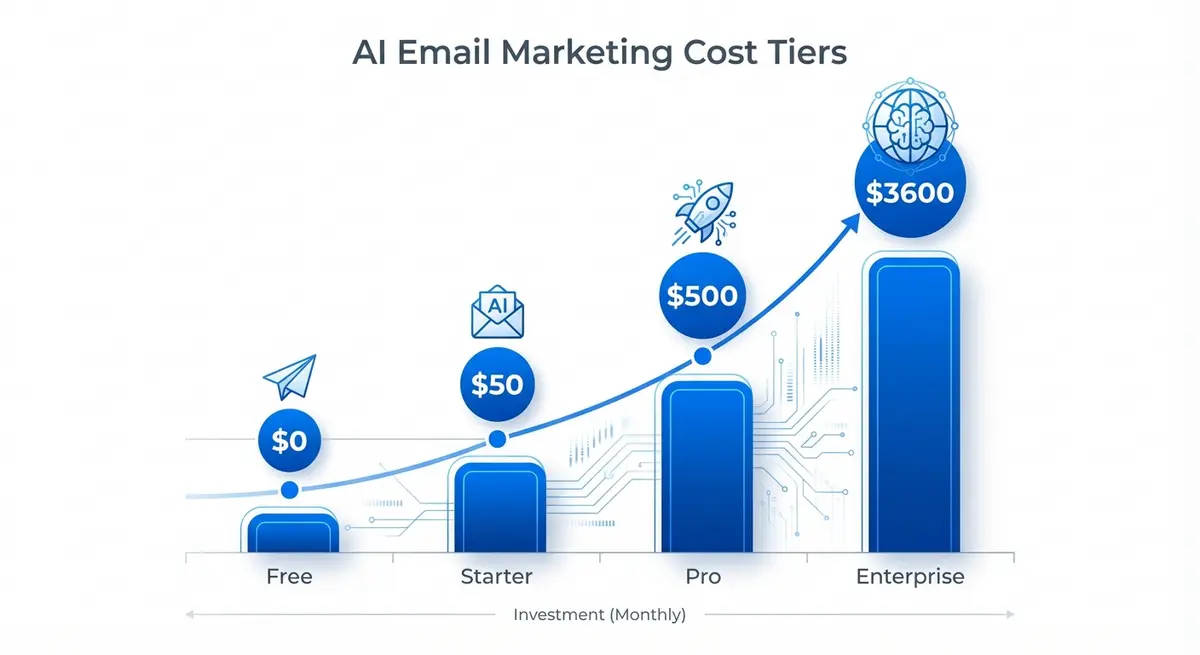 AI Email Marketing Cost Tiers

$0

AI

$50

$500

$3600

Free

Starter

Pro

Enterprise

Investment (Monthly)