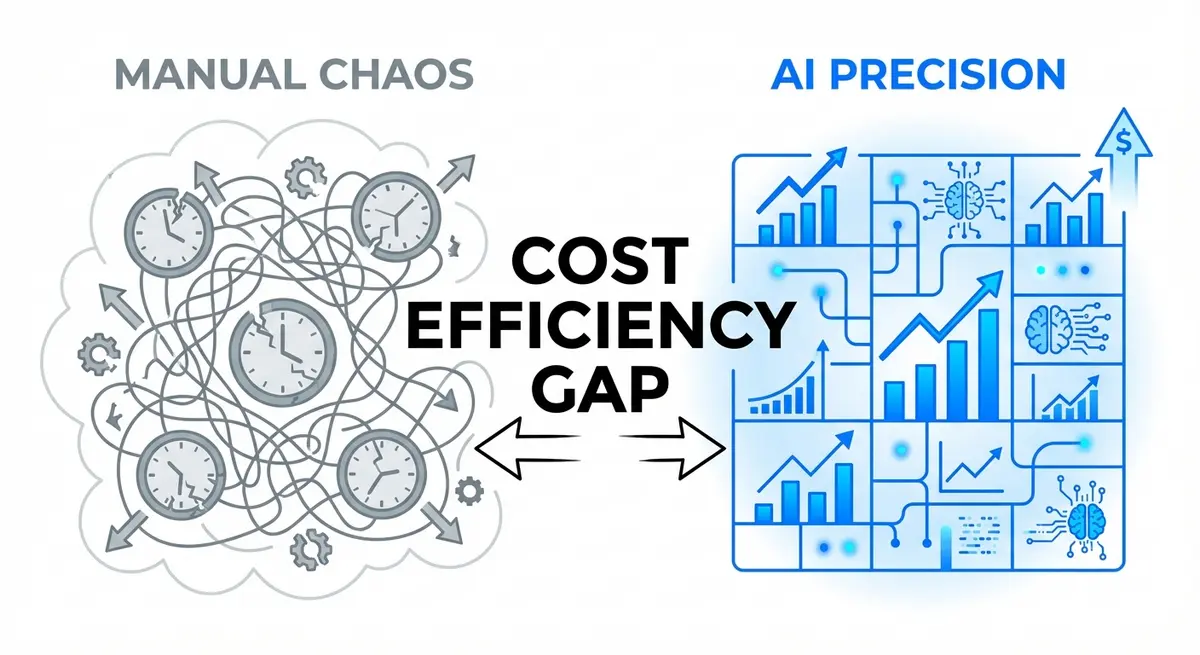 MANUAL CHAOS

AI PRECISION

COST EFFICIENCY GAP

$