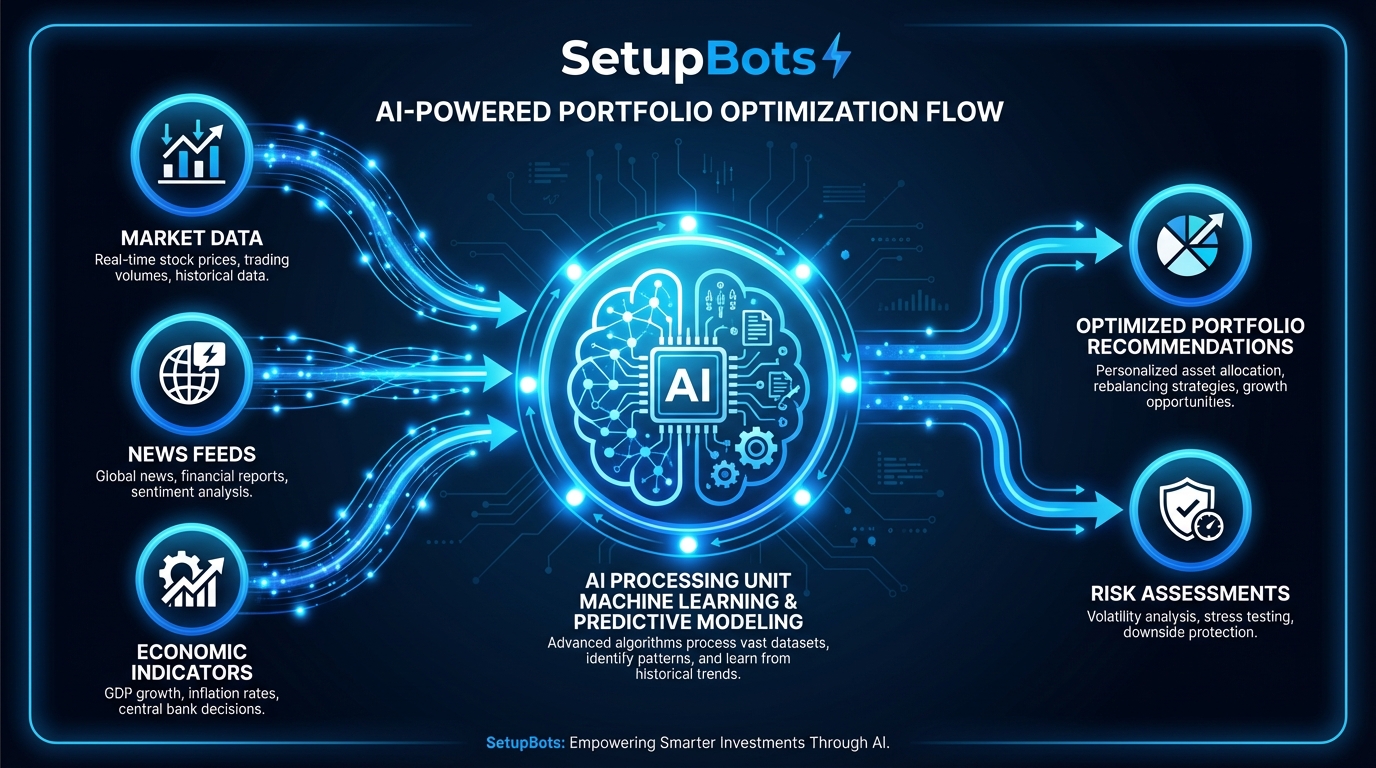 SetupBots

AI-POWERED PORTFOLIO OPTIMIZATION FLOW

MARKET DATA
Real-time stock prices, trading volumes, historical data.

NEWS FEEDS
Global news, financial reports, sentiment analysis.

ECONOMIC INDICATORS
GDP growth, inflation rates, central bank decisions.

AI

AI PROCESSING UNIT
MACHINE LEARNING & PREDICTIVE MODELING
Advanced algorithms process vast datasets, identify patterns, and learn from historical trends.

OPTIMIZED PORTFOLIO RECOMMENDATIONS
Personalized asset allocation, rebalancing strategies, growth opportunities.

RISK ASSESSMENTS
Volatility analysis, stress testing, downside protection.

SetupBots: Empowering Smarter Investments Through AI.