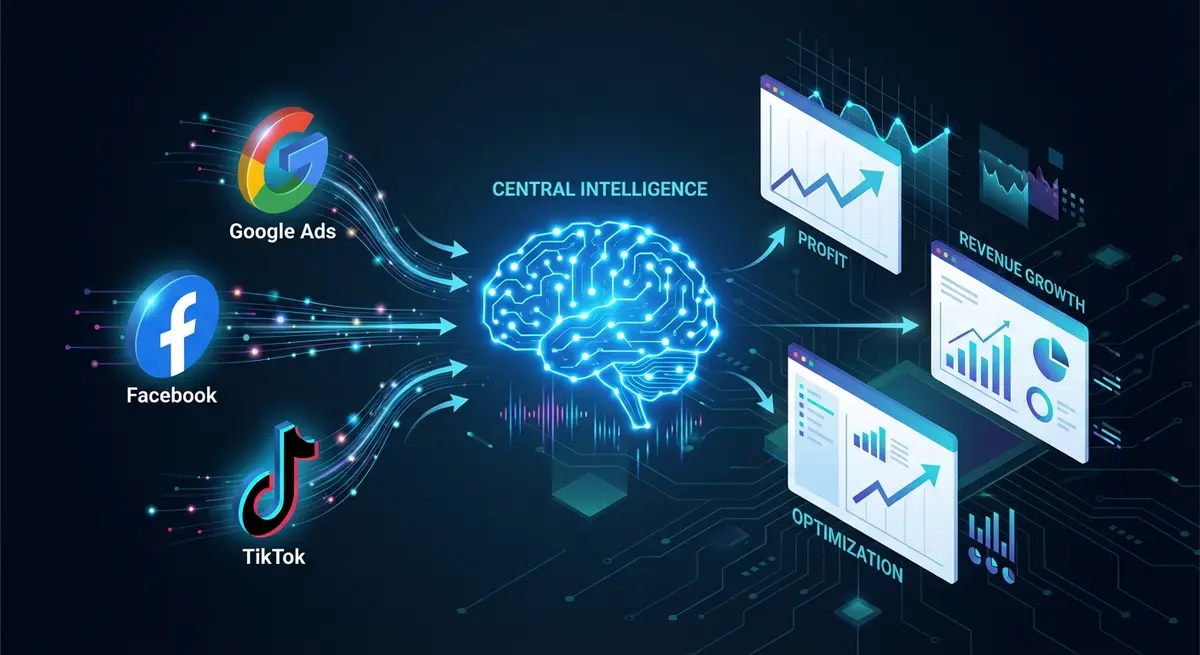 Google Ads

Facebook

TikTok

CENTRAL INTELLIGENCE

PROFIT

REVENUE GROWTH

OPTIMIZATION