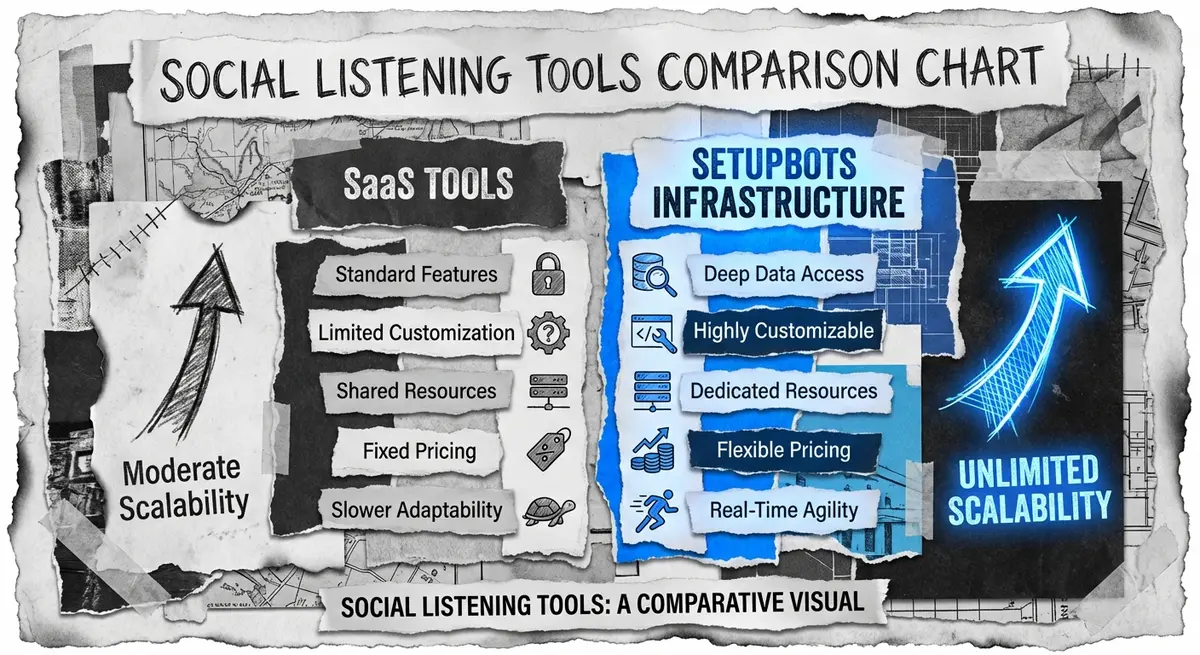 SOCIAL LISTENING TOOLS COMPARISON CHART

SaaS TOOLS

Standard Features

Limited Customization

Shared Resources

Fixed Pricing

Slower Adaptability

Moderate Scalability

SETUPBOTS INFRASTRUCTURE

Deep Data Access

Highly Customizable

Dedicated Resources

Flexible Pricing

Real-Time Agility

UNLIMITED SCALABILITY

SOCIAL LISTENING TOOLS: A COMPARATIVE VISUAL