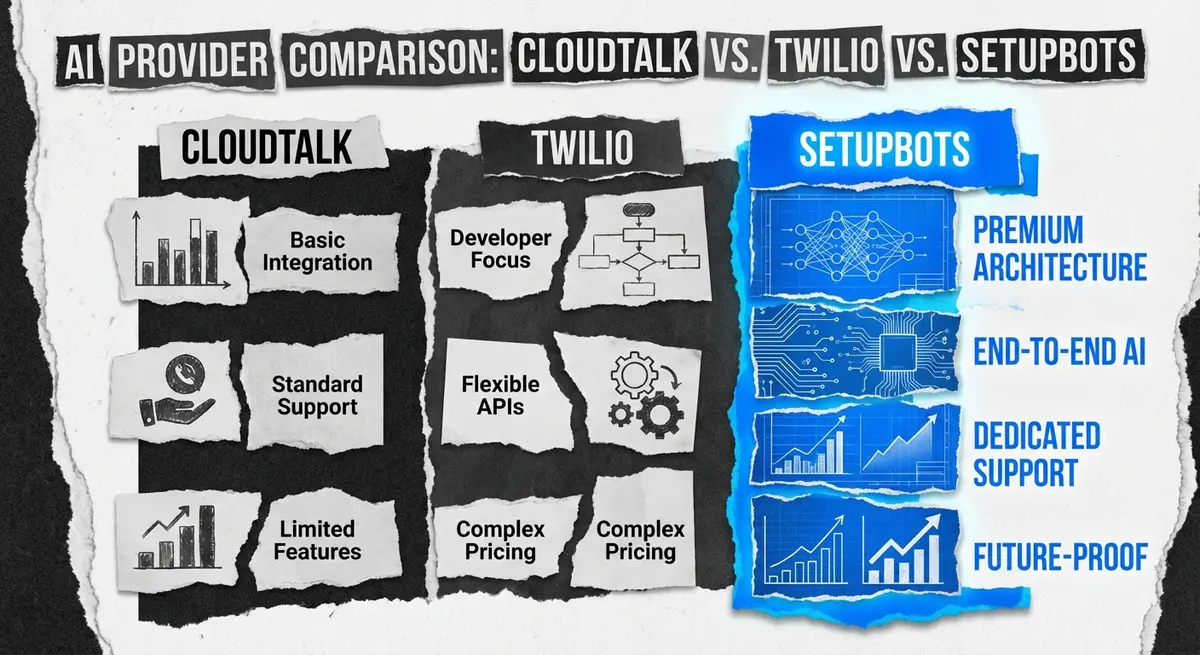 AI PROVIDER COMPARISON: CLOUDTALK VS. TWILIO VS. SETUPBOTS

CLOUDTALK

Basic Integration

Standard Support

Limited Features

TWILIO

Developer Focus

Flexible APIs

Complex Pricing

Complex Pricing

SETUPBOTS

PREMIUM ARCHITECTURE

END-TO-END AI

DEDICATED SUPPORT

FUTURE-PROOF