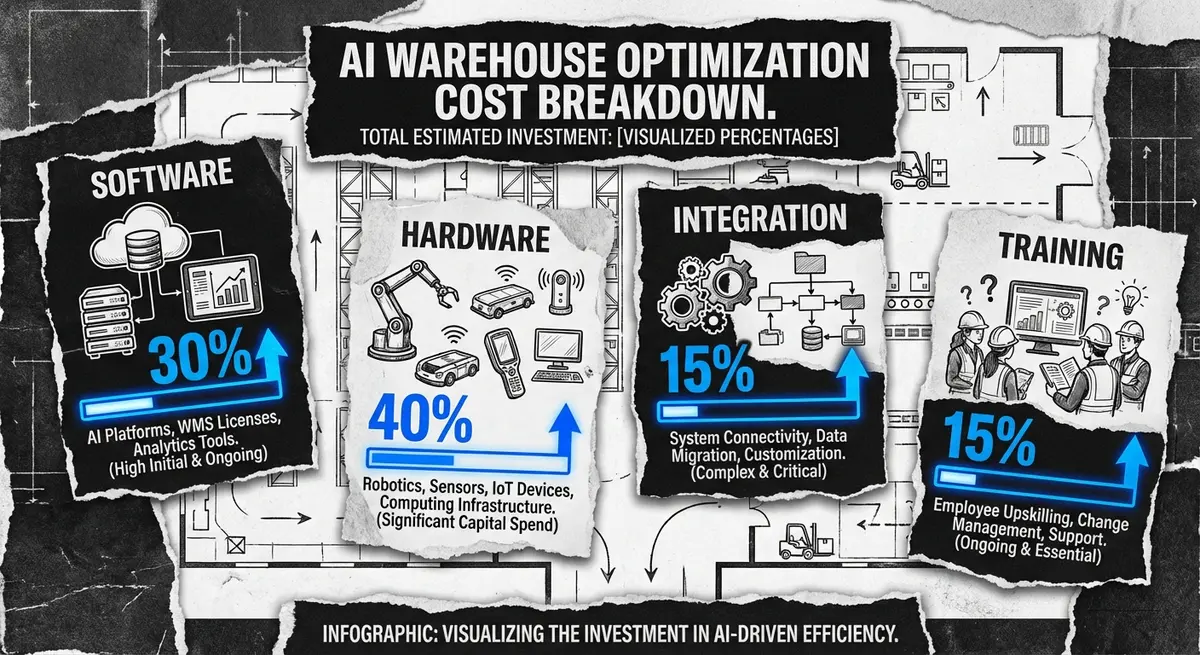 AI WAREHOUSE OPTIMIZATION COST BREAKDOWN.
TOTAL ESTIMATED INVESTMENT: [VISUALIZED PERCENTAGES]

SOFTWARE
30%
AI Platforms, WMS Licenses, Analytics Tools. (High Initial & Ongoing)

HARDWARE
40%
Robotics, Sensors, IoT Devices, Computing Infrastructure. (Significant Capital Spend)

INTEGRATION
15%
System Connectivity, Data Migration, Customization. (Complex & Critical)

TRAINING
15%
Employee Upskilling, Change Management, Support. (Ongoing & Essential)

INFOGRAPHIC: VISUALIZING THE INVESTMENT IN AI-DRIVEN EFFICIENCY.