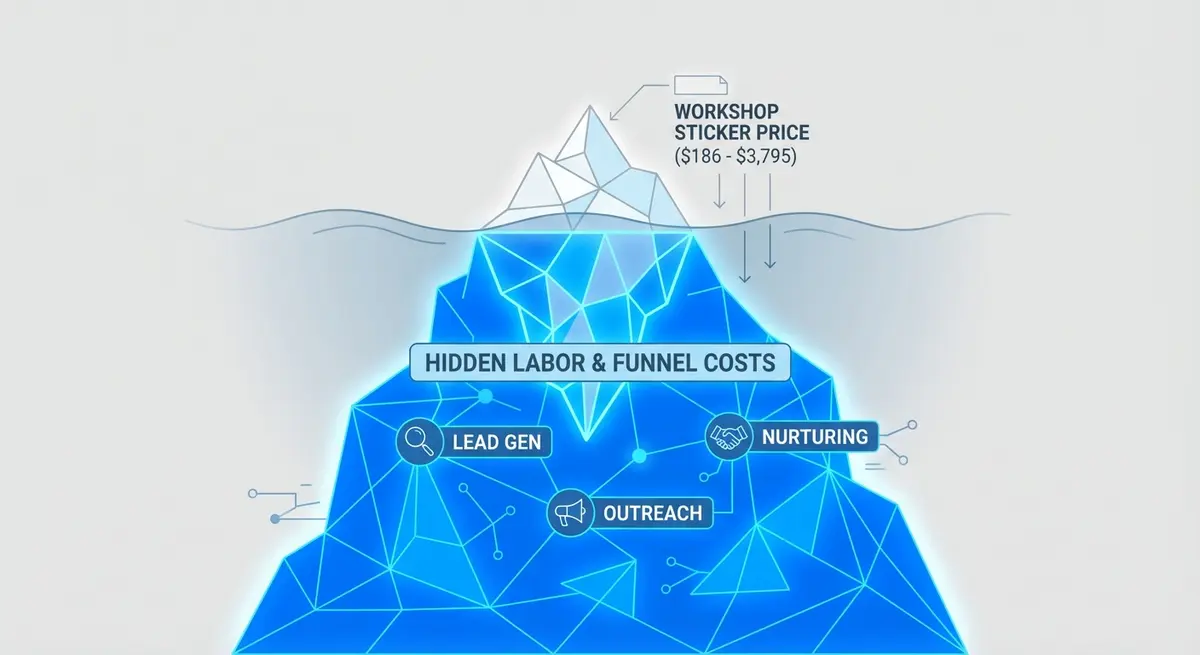 WORKSHOP STICKER PRICE ($186 - $3,795)

HIDDEN LABOR & FUNNEL COSTS

LEAD GEN

NURTURING

OUTREACH