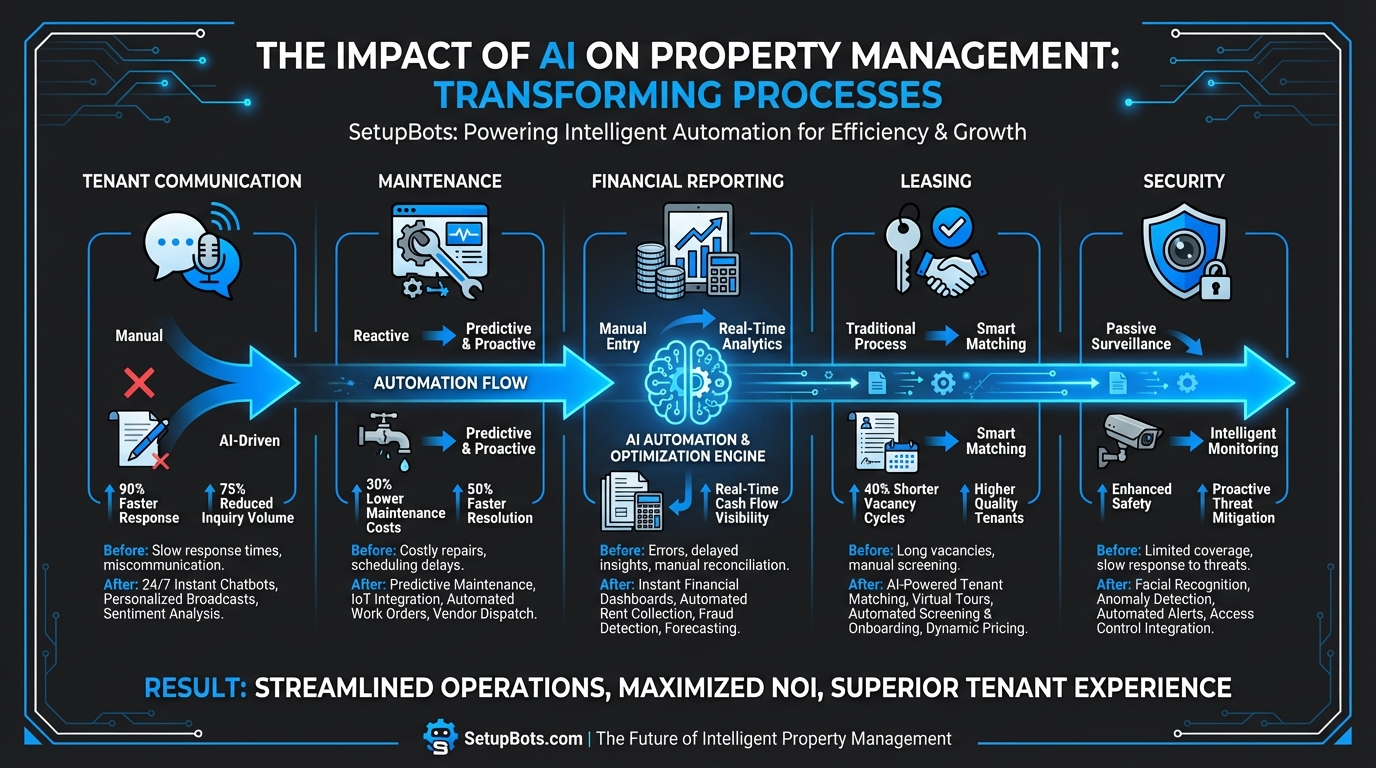 THE IMPACT OF AI ON PROPERTY MANAGEMENT: TRANSFORMING PROCESSES

SetupBots: Powering Intelligent Automation for Efficiency & Growth

TENANT COMMUNICATION

Manual

AI-Driven

90% Faster Response

75% Reduced Inquiry Volume

Before: Slow response times, miscommunication.

After: 24/7 Instant Chatbots, Personalized Broadcasts, Sentiment Analysis.

MAINTENANCE

Reactive

Predictive & Proactive

AUTOMATION FLOW

Predictive & Proactive

30% Lower Maintenance Costs

50% Faster Resolution

Before: Costly repairs, scheduling delays.

After: Predictive Maintenance, IoT Integration, Automated Work Orders, Vendor Dispatch.

FINANCIAL REPORTING

Manual Entry

Real-Time Analytics

AI AUTOMATION & OPTIMIZATION ENGINE

Real-Time Cash Flow Visibility

Before: Errors, delayed insights, manual reconciliation.

After: Instant Financial Dashboards, Automated Rent Collection, Fraud Detection, Forecasting.

LEASING

Traditional Process

Smart Matching

Smart Matching

40% Shorter Vacancy Cycles

Higher Quality Tenants

Before: Long vacancies, manual screening.

After: AI-Powered Tenant Matching, Virtual Tours, Automated Screening & Onboarding, Dynamic Pricing.

SECURITY

Passive Surveillance

Intelligent Monitoring

Enhanced Safety

Proactive Threat Mitigation

Before: Limited coverage, slow response to threats.

After: Facial Recognition, Anomaly Detection, Automated Alerts, Access Control Integration.

RESULT: STREAMLINED OPERATIONS, MAXIMIZED NOI, SUPERIOR TENANT EXPERIENCE

SetupBots.com | The Future of Intelligent Property Management